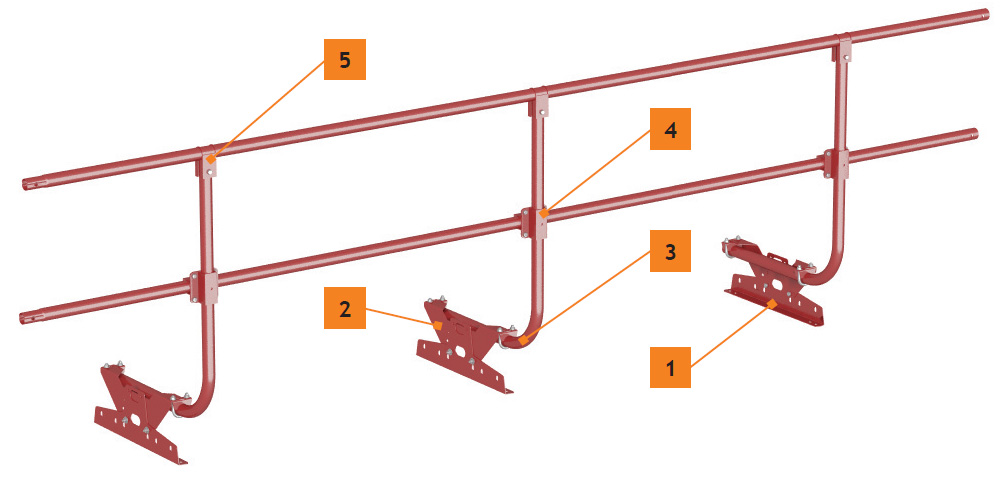 5
4
3
2
1